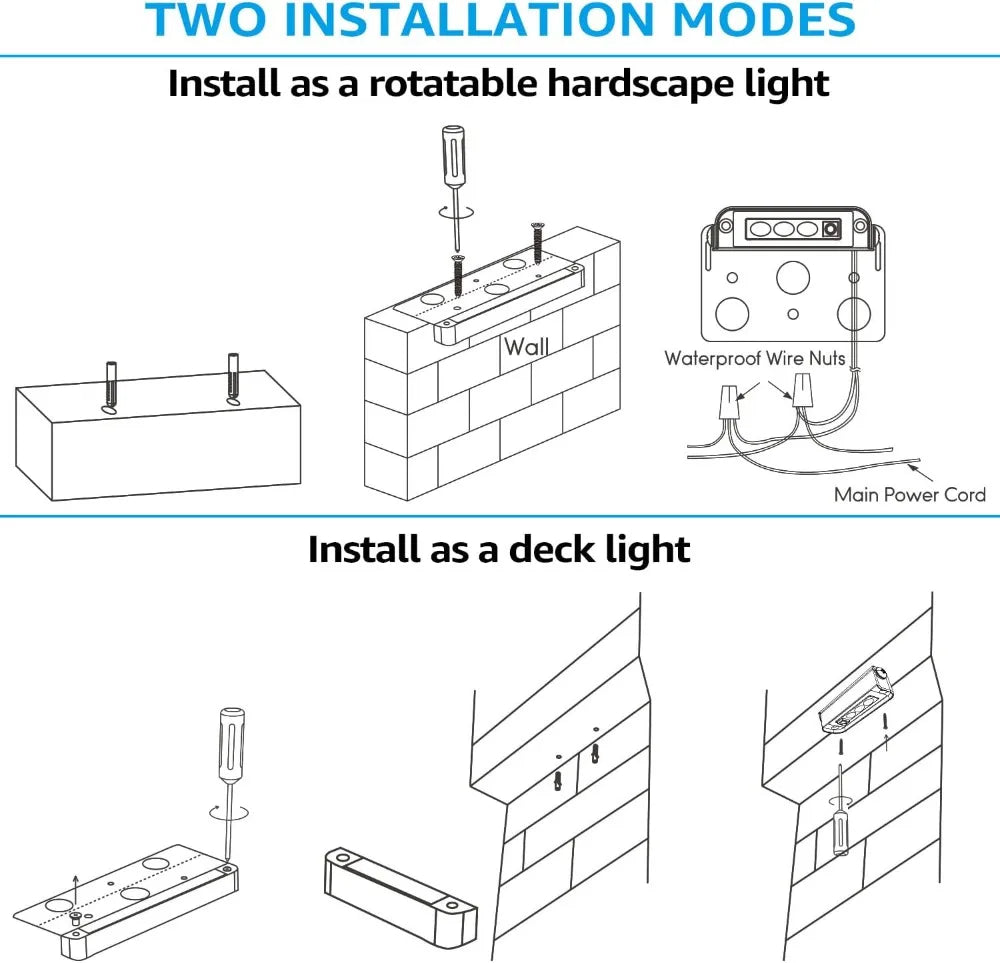 TWO INSTALLATION MODES

Install as a rotatable hardscape light

Wall

Waterproof Wire Nuts

Main Power Cord

Install as a deck light